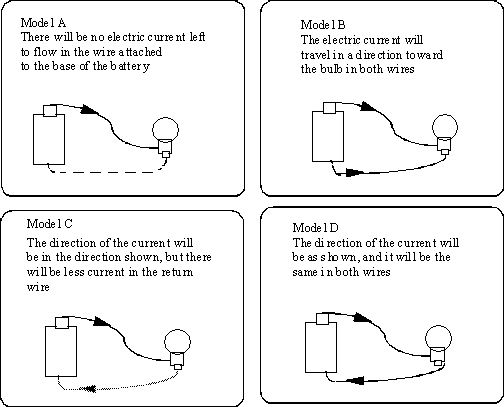 Model A
There will be no electric current left to flow in the wire attached to the base of the battery

Model B
The electric current will travel in a direction toward the bulb in both wires

Model C
The direction of the current will be in the direction shown, but there will be less current in the return wire

Model D
The direction of the current will be as shown, and it will be the same in both wires